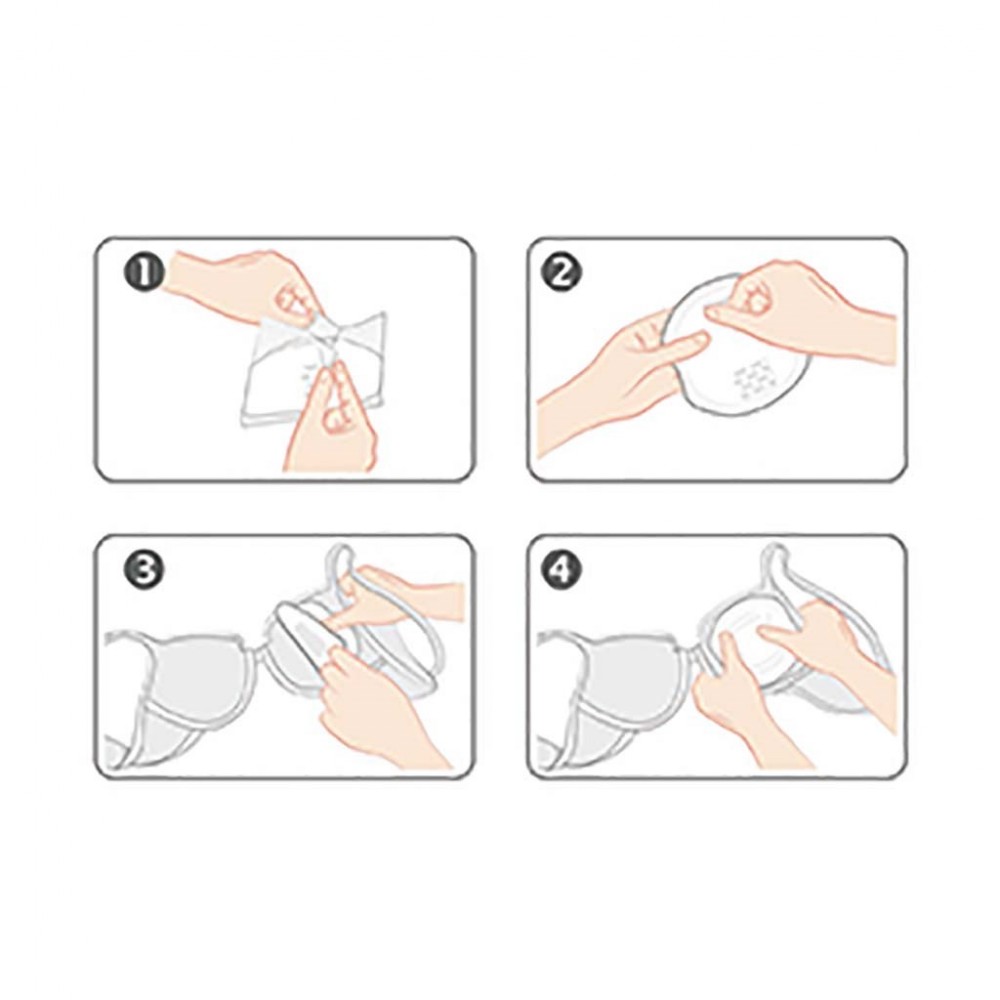 1

2

3

4